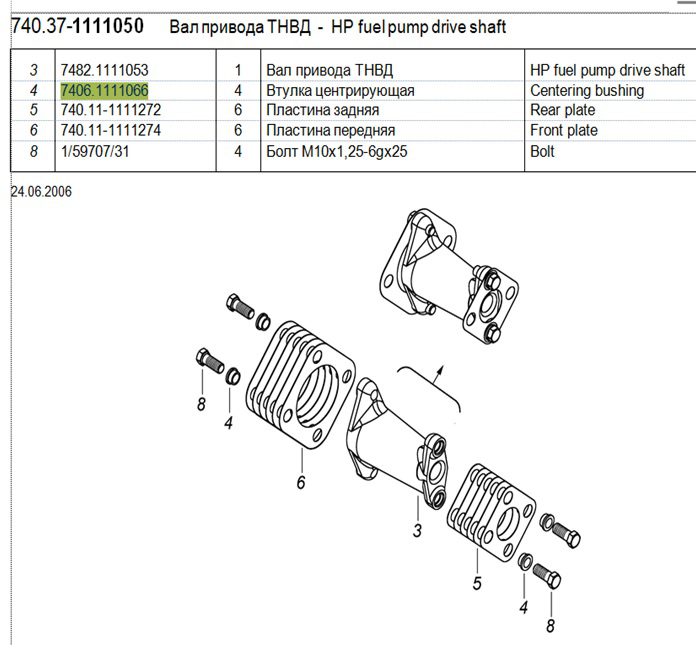 740.37-1111050 Вал привода ТНВД - HP fuel pump drive shaft

| 3 | 7482.1111053 | 1 | Вал привода ТНВД | HP fuel pump drive shaft |
|---|---|---|---|---|
| 4 | 7406.1111066 | 4 | Втулка центрирующая | Centering bushing |
| 5 | 740.11-1111272 | 6 | Пластина задняя | Rear plate |
| 6 | 740.11-1111274 | 6 | Пластина передняя | Front plate |
| 8 | 1/59707/31 | 4 | Болт М10х1,25-6gх25 | Bolt |

24.06.2006

8
4
6
3
5
4
8