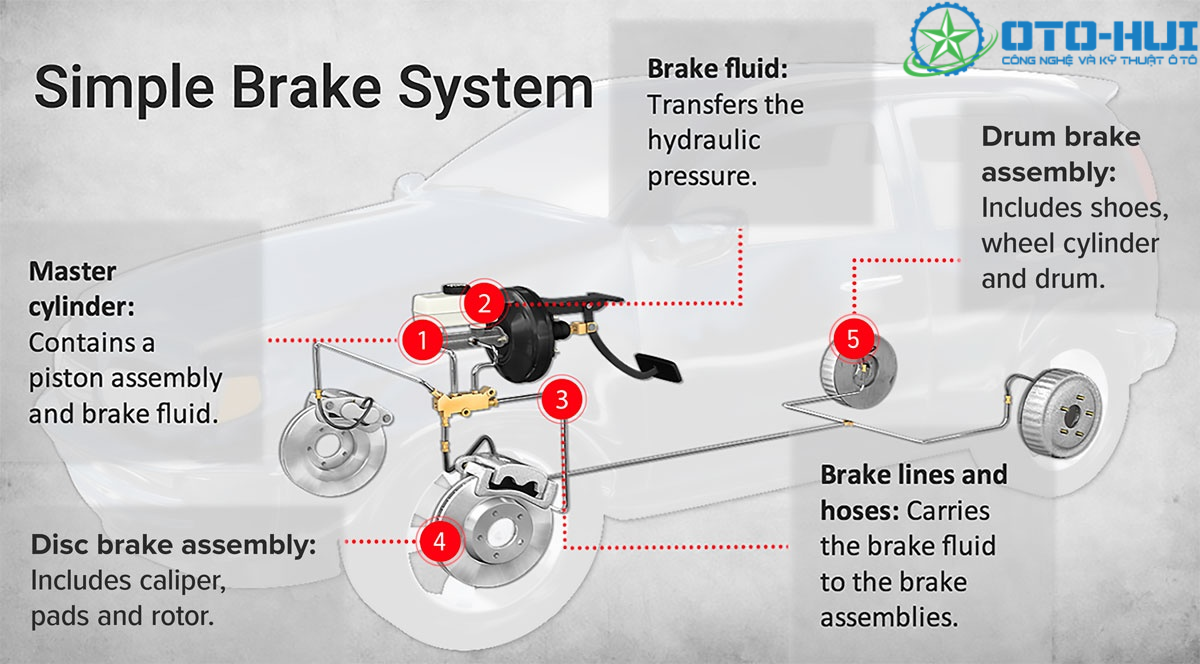 Simple Brake System

OTO-HUI
CÔNG NGHỆ VÀ KỸ THUẬT Ô TÔ

Brake fluid: Transfers the hydraulic pressure.

Drum brake assembly: Includes shoes, wheel cylinder and drum.

Master cylinder: Contains a piston assembly and brake fluid.

1

2

3

4

5

Disc brake assembly: Includes caliper, pads and rotor.

Brake lines and hoses: Carries the brake fluid to the brake assemblies.